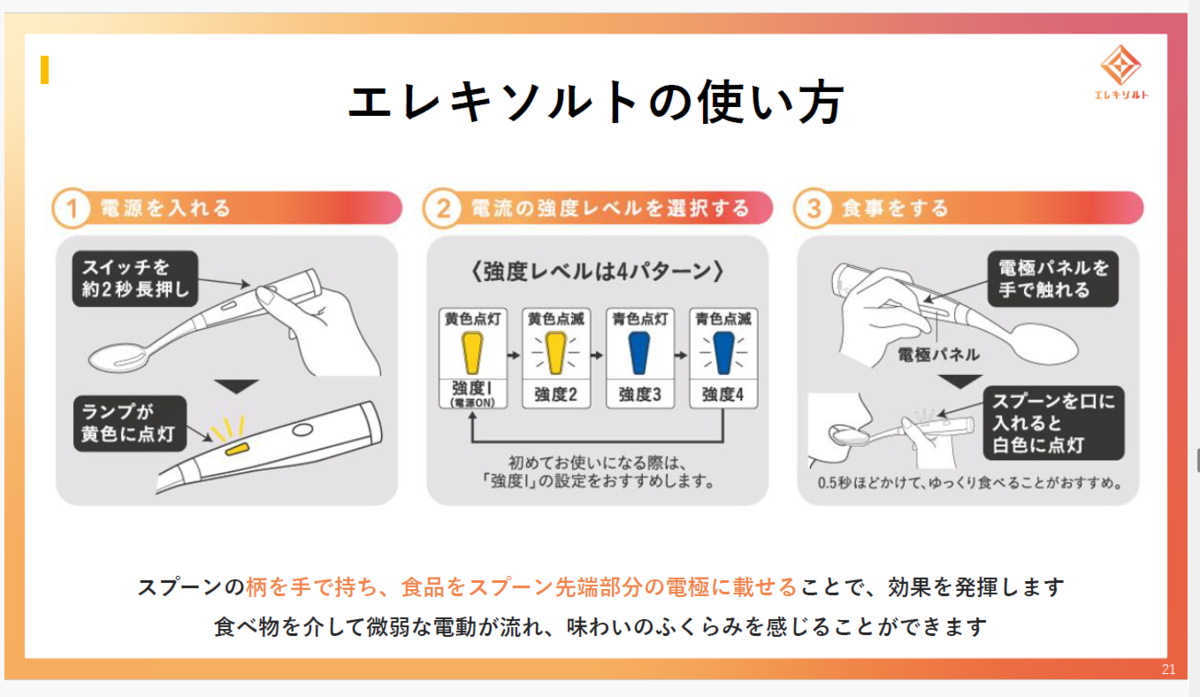 エレキソルト

エレキソルトの使い方

1 電源を入れる

スイッチを約2秒長押し

ランプが黄色に点灯

2 電流の強度レベルを選択する

〈強度レベルは4パターン〉

黄色点灯
強度1
(電源ON)

黄色点滅
強度2

青色点灯
強度3

青色点滅
強度4

初めてお使いになる際は、「強度1」の設定をおすすめします。

3 食事をする

電極パネルを手で触れる

電極パネル

スプーンを口に入れると白色に点灯

0.5秒ほどかけて、ゆっくり食べることがおすすめ。

スプーンの柄を手で持ち、食品をスプーン先端部分の電極に載せることで、効果を発揮します

食べ物を介して微弱な電動が流れ、味わいのふくらみを感じることができます

21